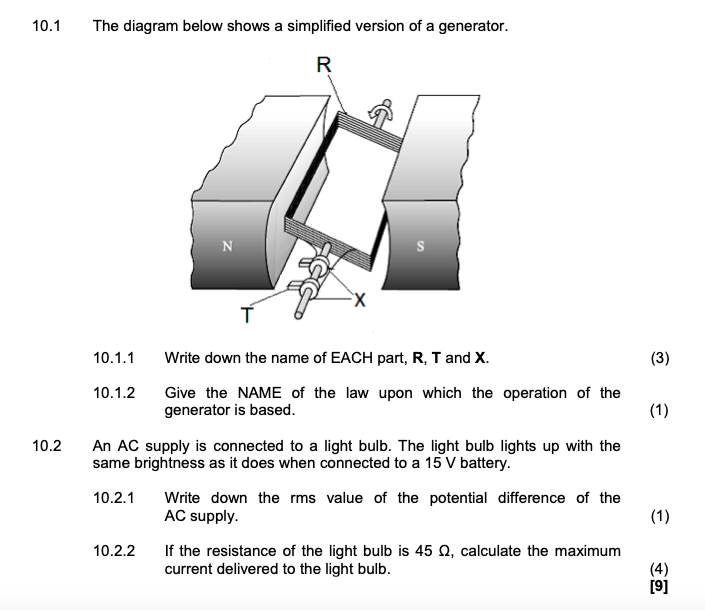 10.1 The diagram below shows a simplified version of a generator.

R

N

S

T

X

10.1.1 Write down the name of EACH part, **R**, **T** and **X**. (3)

10.1.2 Give the NAME of the law upon which the operation of the generator is based. (1)

10.2 An AC supply is connected to a light bulb. The light bulb lights up with the same brightness as it does when connected to a 15 V battery.

10.2.1 Write down the rms value of the potential difference of the AC supply. (1)

10.2.2 If the resistance of the light bulb is 45 Ω, calculate the maximum current delivered to the light bulb. (4)
**[9]**